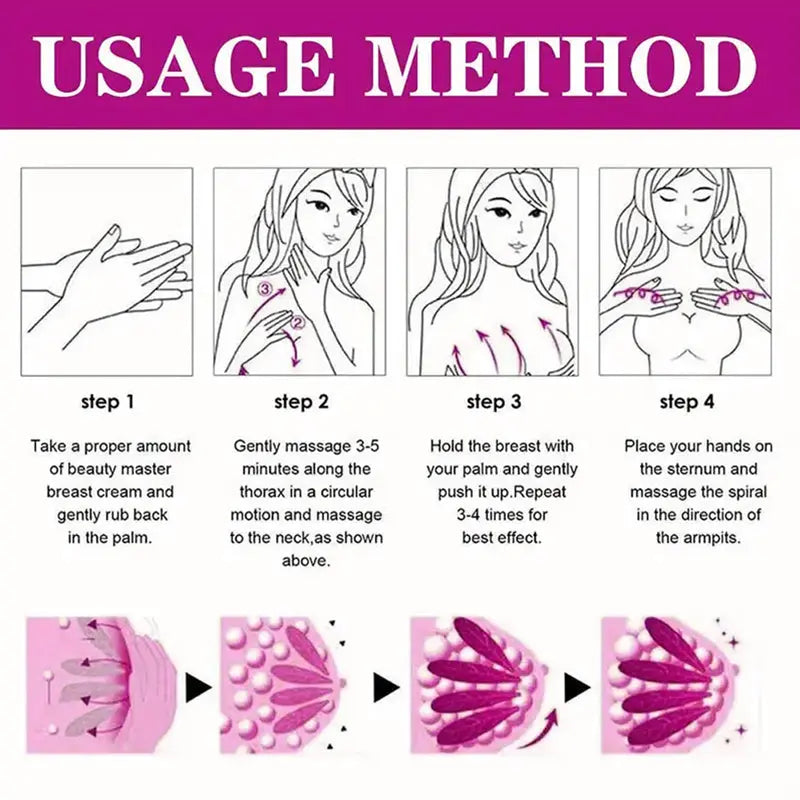 USAGE METHOD

③
②

step 1

Take a proper amount of beauty master breast cream and gently rub back in the palm.

step 2

Gently massage 3-5 minutes along the thorax in a circular motion and massage to the neck,as shown above.

step 3

Hold the breast with your palm and gently push it up.Repeat 3-4 times for best effect.

step 4

Place your hands on the sternum and massage the spiral in the direction of the armpits.