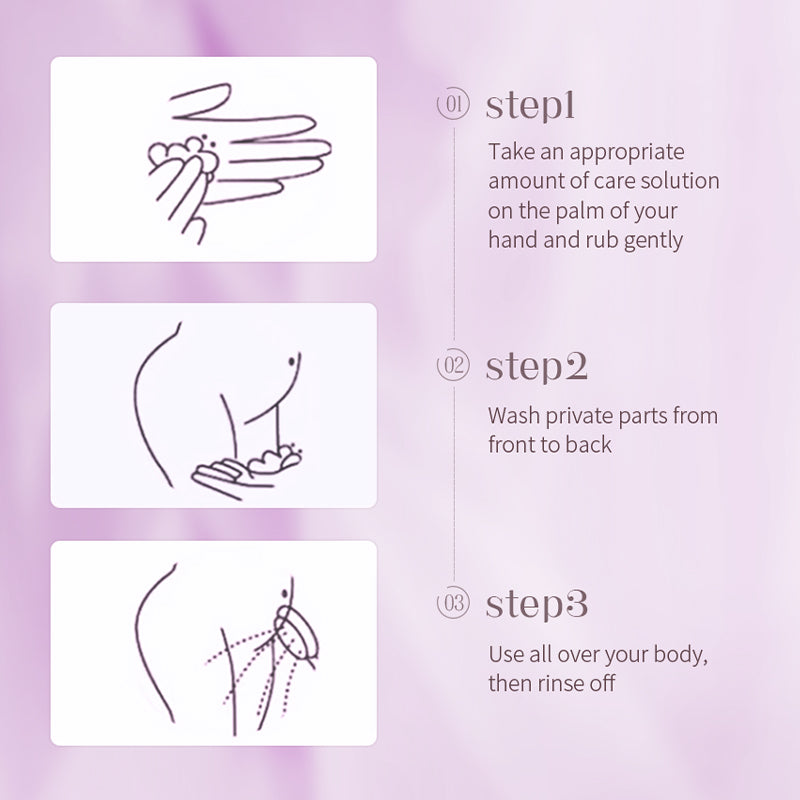 01 step1
Take an appropriate amount of care solution on the palm of your hand and rub gently

02 step2
Wash private parts from front to back

03 step3
Use all over your body, then rinse off