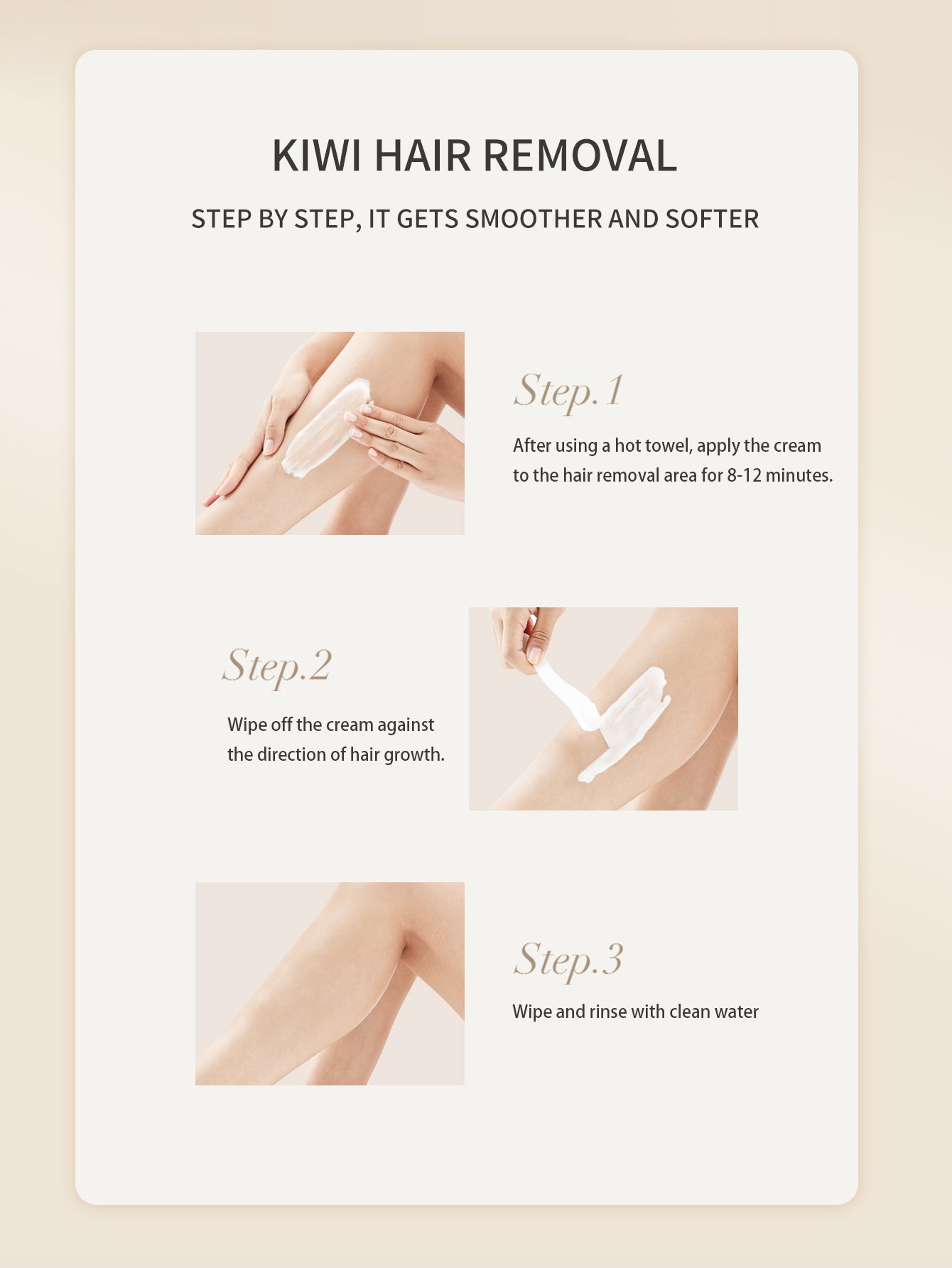 KIWI HAIR REMOVAL

STEP BY STEP, IT GETS SMOOTHER AND SOFTER

Step.1

After using a hot towel, apply the cream to the hair removal area for 8-12 minutes.

Step.2

Wipe off the cream against the direction of hair growth.

Step.3

Wipe and rinse with clean water